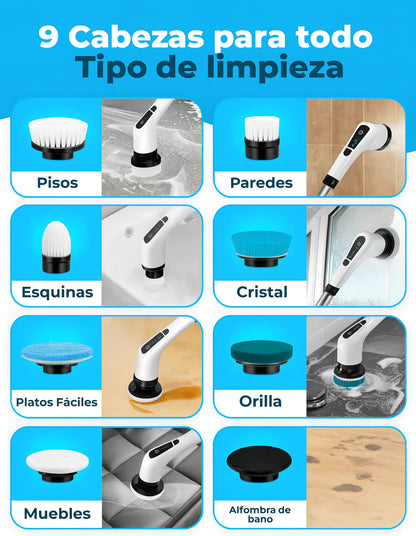 9 Cabezas para todo
Tipo de limpieza

Pisos

Paredes

Esquinas

Cristal

Platos Fáciles

Orilla

Muebles

Alfombra de bano