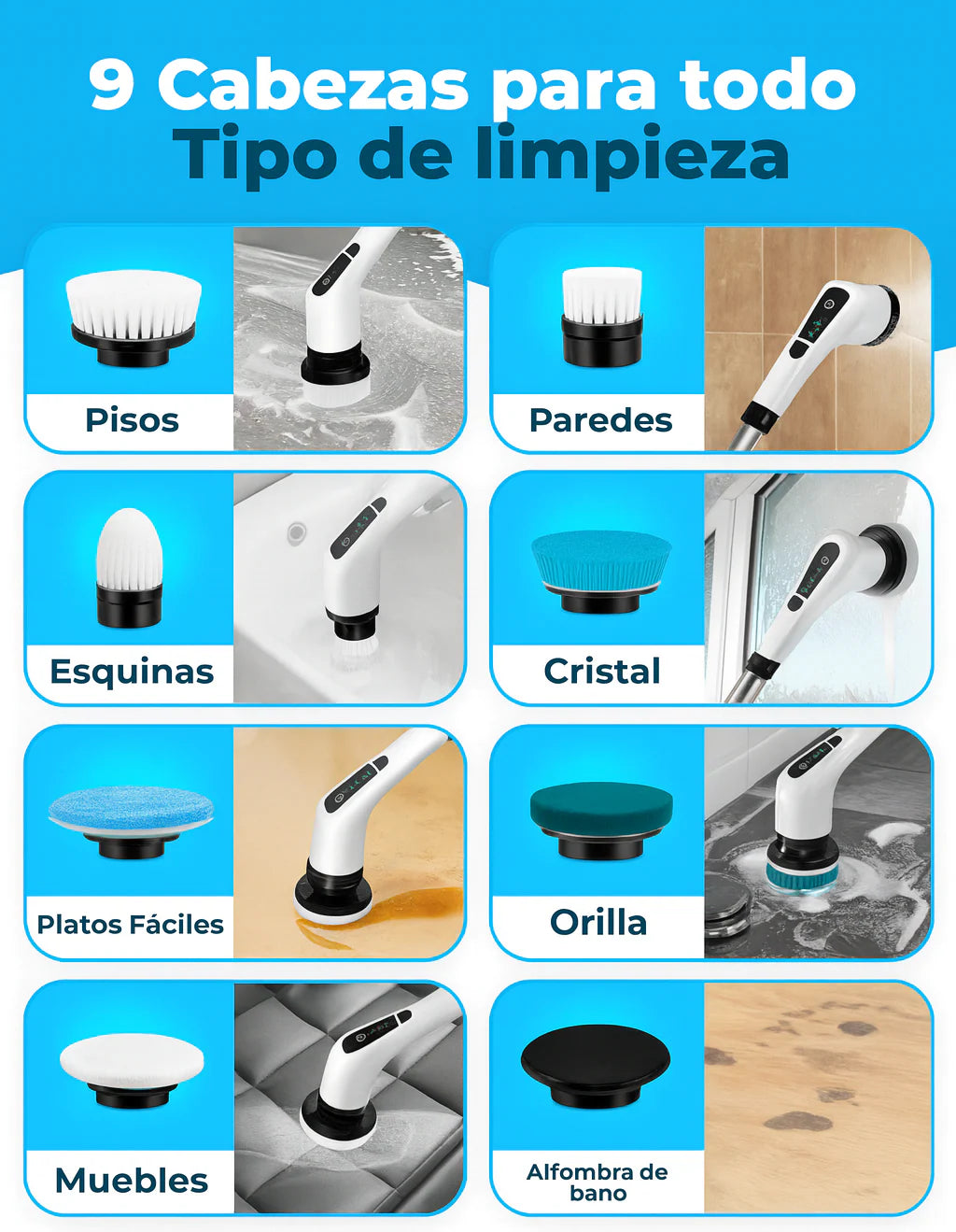 9 Cabezas para todo
Tipo de limpieza

Pisos

Paredes

Esquinas

Cristal

Platos Fáciles

Orilla

Muebles

Alfombra de bano